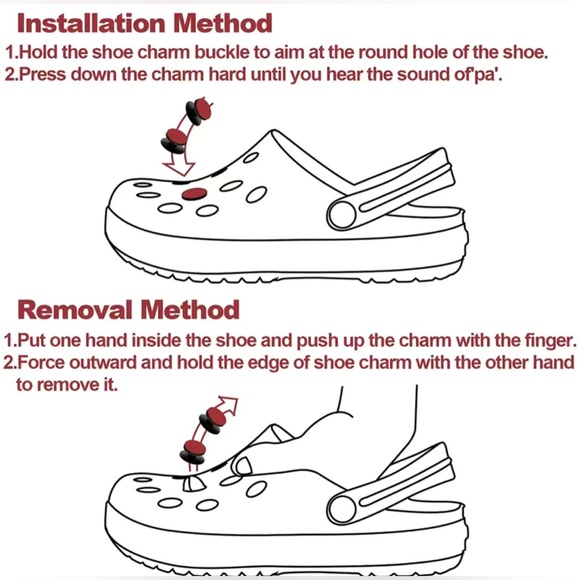 Installation Method
1.Hold the shoe charm buckle to aim at the round hole of the shoe.
2.Press down the charm hard until you hear the sound of'pa'.

Removal Method
1.Put one hand inside the shoe and push up the charm with the finger.
2.Force outward and hold the edge of shoe charm with the other hand to remove it.